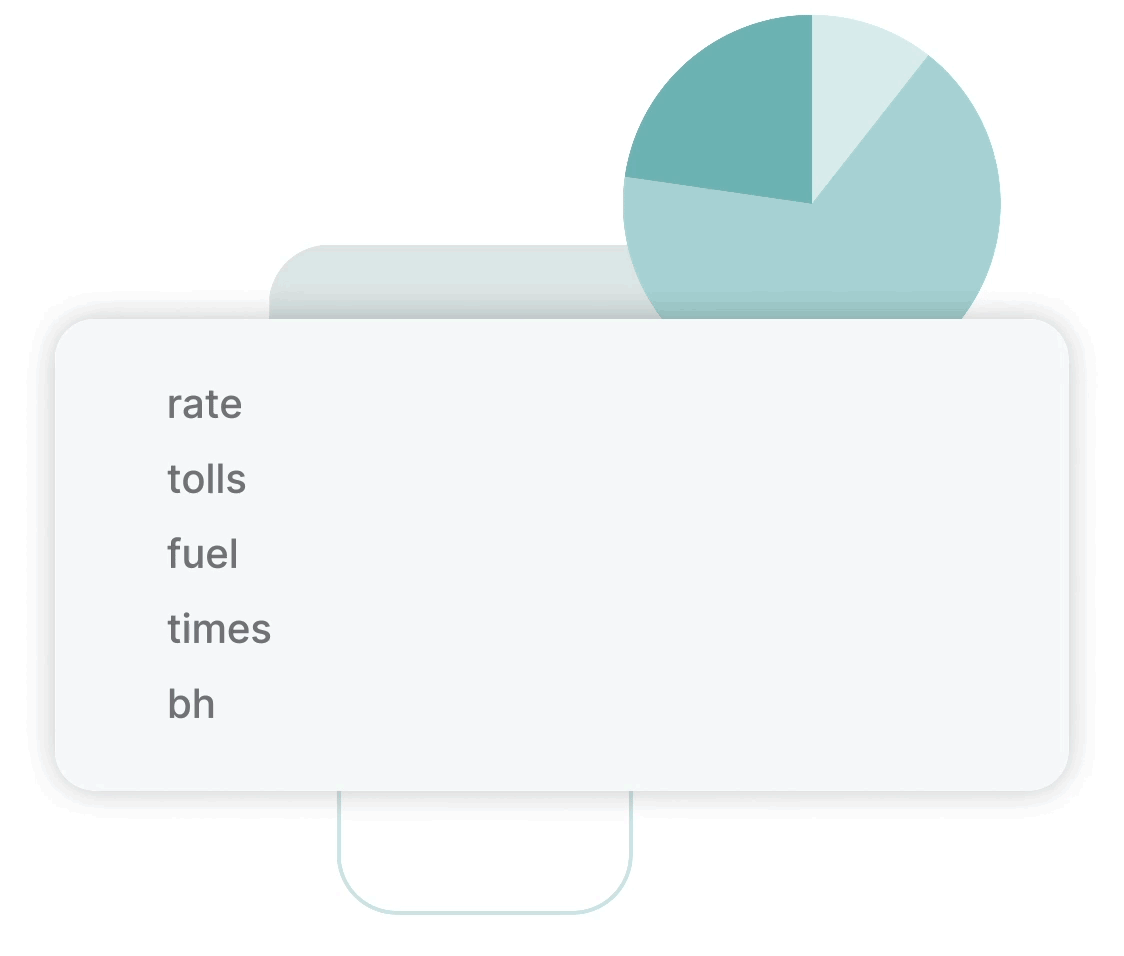 rate
tolls
fuel
times
bh